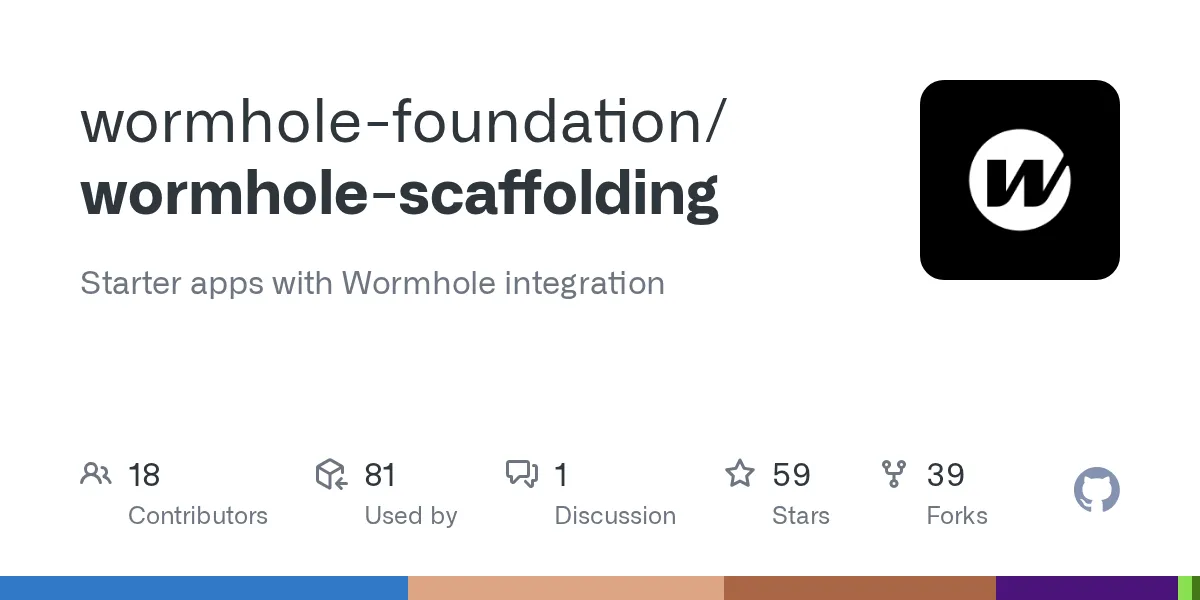 wormhole-foundation/
wormhole-scaffolding

Starter apps with Wormhole integration

18
Contributors

81
Used by

1
Discussion

59
Stars

39
Forks